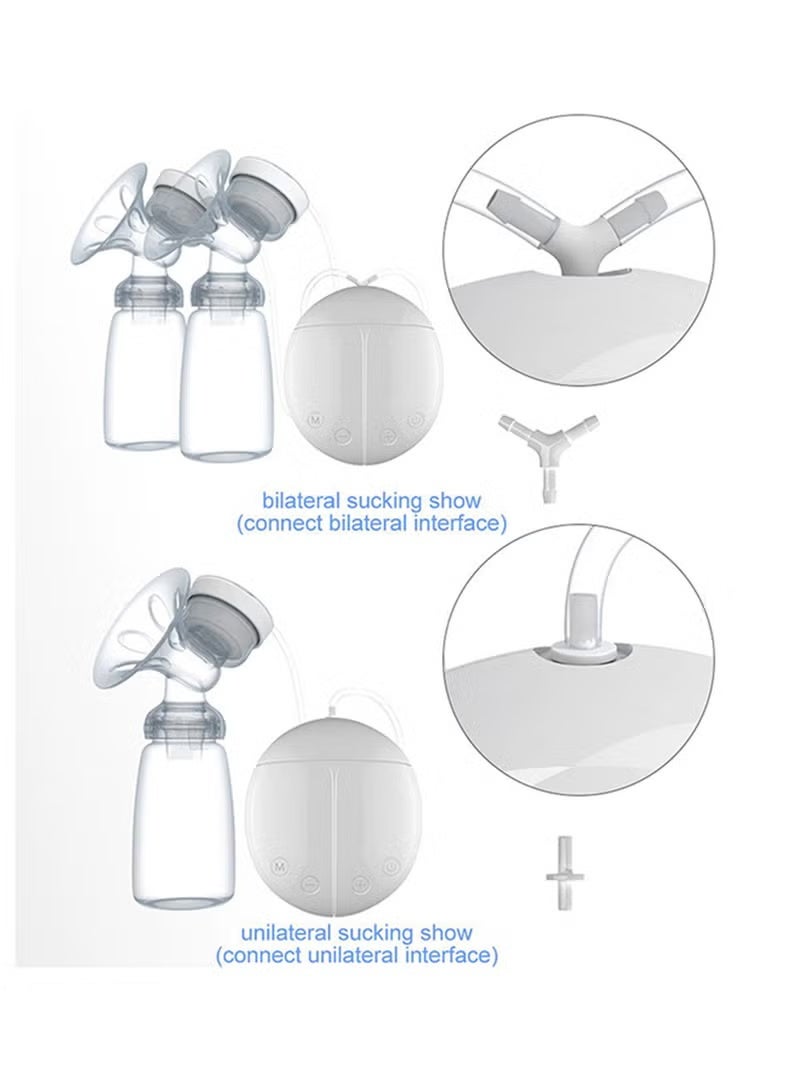 M

bilateral sucking show
(connect bilateral interface)

M

unilateral sucking show
(connect unilateral interface)